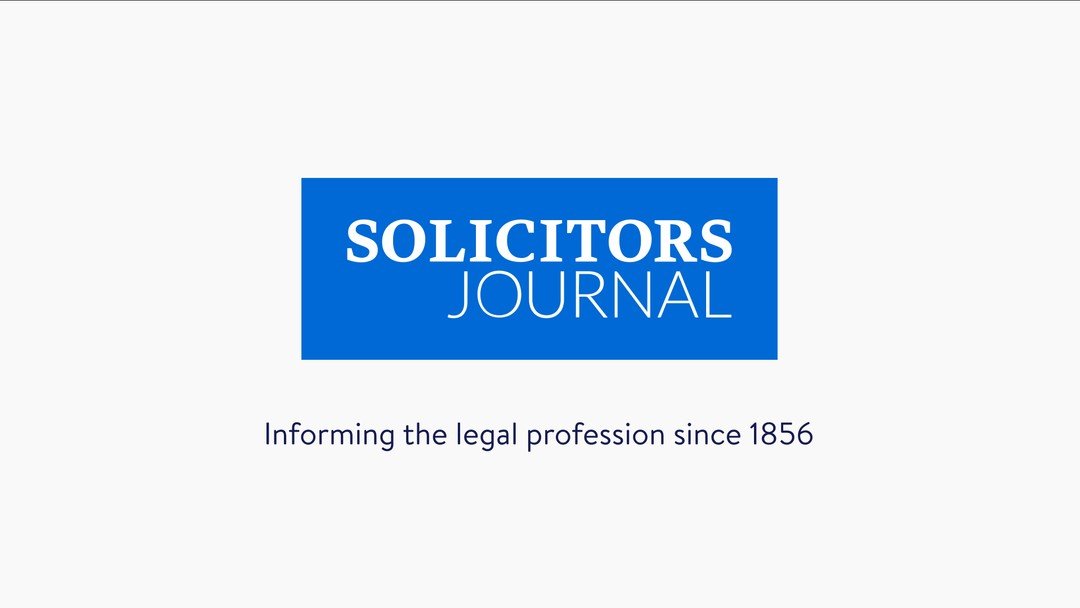 SOLICITORS
JOURNAL

Informing the legal profession since 1856